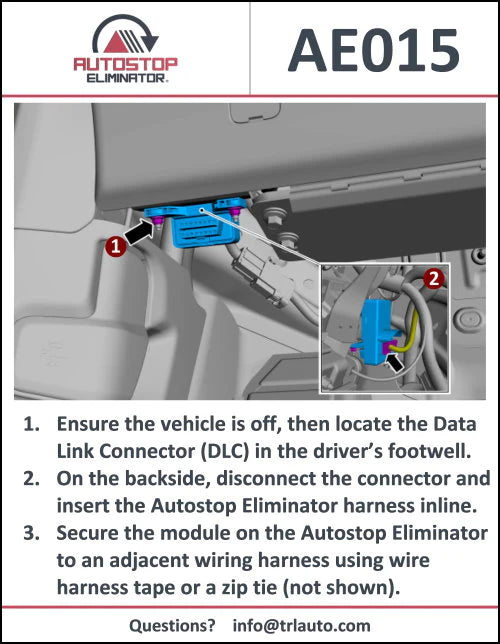 AUTOSTOP ELIMINATOR.

AE015

1

2

1. Ensure the vehicle is off, then locate the Data Link Connector (DLC) in the driver's footwell.
2. On the backside, disconnect the connector and insert the Autostop Eliminator harness inline.
3. Secure the module on the Autostop Eliminator to an adjacent wiring harness using wire harness tape or a zip tie (not shown).

Questions? info@trlauto.com